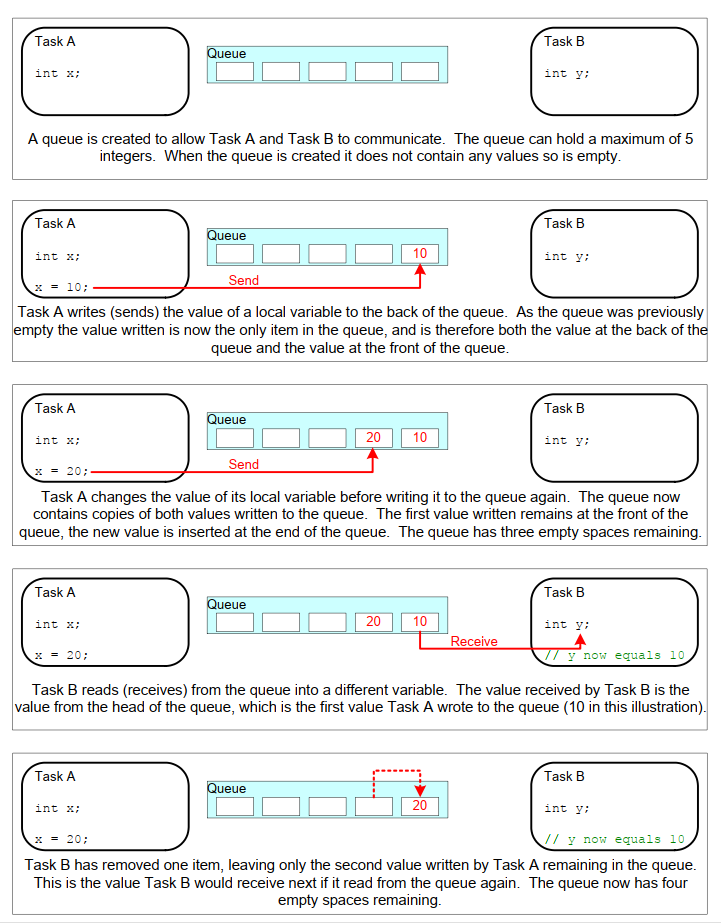 Task A

int x;

Queue

Task B

int y;

A queue is created to allow Task A and Task B to communicate. The queue can hold a maximum of 5 integers. When the queue is created it does not contain any values so is empty.

Task A

int x;

x = 10;

Queue

10

Send

Task B

int y;

Task A writes (sends) the value of a local variable to the back of the queue. As the queue was previously empty the value written is now the only item in the queue, and is therefore both the value at the back of the queue and the value at the front of the queue.

Task A

int x;

x = 20;

Queue

20 10

Send

Task B

int y;

Task A changes the value of its local variable before writing it to the queue again. The queue now contains copies of both values written to the queue. The first value written remains at the front of the queue, the new value is inserted at the end of the queue. The queue has three empty spaces remaining.

Task A

int x;

x = 20;

Queue

20 10

Receive

Task B

int y;

// y now equals 10

Task B reads (receives) from the queue into a different variable. The value received by Task B is the value from the head of the queue, which is the first value Task A wrote to the queue (10 in this illustration).

Task A

int x;

x = 20;

Queue

20

Task B

int y;

// y now equals 10

Task B has removed one item, leaving only the second value written by Task A remaining in the queue. This is the value Task B would receive next if it read from the queue again. The queue now has four empty spaces remaining.