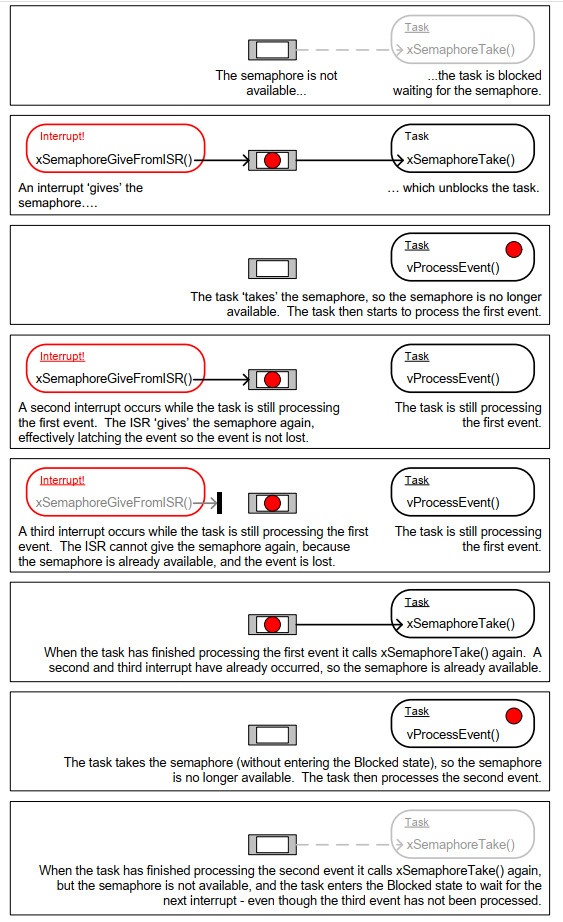 Task
xSemaphoreTake()

The semaphore is not available...

...the task is blocked waiting for the semaphore.

Interrupt!
xSemaphoreGiveFromISR()

Task
xSemaphoreTake()

An interrupt 'gives' the semaphore....

... which unblocks the task.

Task
vProcessEvent()

The task 'takes' the semaphore, so the semaphore is no longer available. The task then starts to process the first event.

Interrupt!
xSemaphoreGiveFromISR()

Task
vProcessEvent()

A second interrupt occurs while the task is still processing the first event. The ISR 'gives' the semaphore again, effectively latching the event so the event is not lost.

The task is still processing the first event.

Interrupt!
xSemaphoreGiveFromISR()

Task
vProcessEvent()

A third interrupt occurs while the task is still processing the first event. The ISR cannot give the semaphore again, because the semaphore is already available, and the event is lost.

The task is still processing the first event.

Task
xSemaphoreTake()

When the task has finished processing the first event it calls xSemaphoreTake() again. A second and third interrupt have already occurred, so the semaphore is already available.

Task
vProcessEvent()

The task takes the semaphore (without entering the Blocked state), so the semaphore is no longer available. The task then processes the second event.

Task
xSemaphoreTake()

When the task has finished processing the second event it calls xSemaphoreTake() again, but the semaphore is not available, and the task enters the Blocked state to wait for the next interrupt - even though the third event has not been processed.