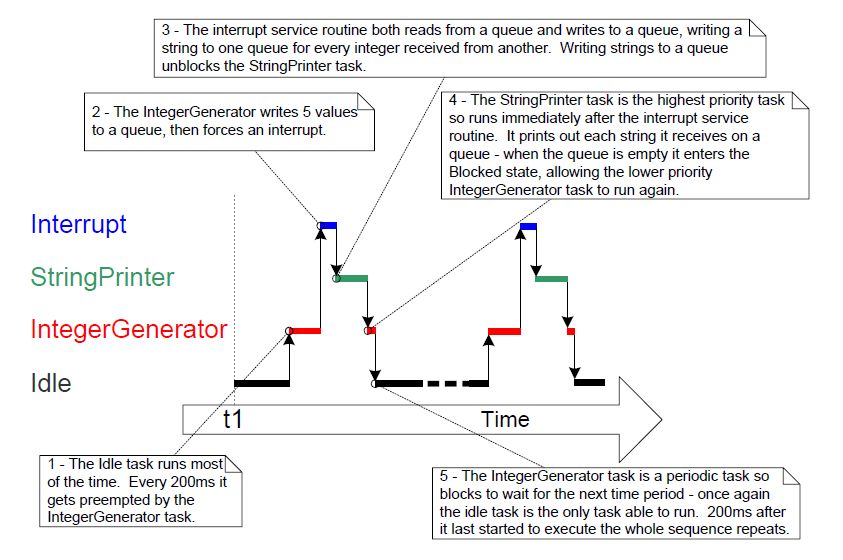 3 - The interrupt service routine both reads from a queue and writes to a queue, writing a string to one queue for every integer received from another. Writing strings to a queue unblocks the StringPrinter task.

2 - The IntegerGenerator writes 5 values to a queue, then forces an interrupt.

4 - The StringPrinter task is the highest priority task so runs immediately after the interrupt service routine. It prints out each string it receives on a queue - when the queue is empty it enters the Blocked state, allowing the lower priority IntegerGenerator task to run again.

Interrupt

StringPrinter

IntegerGenerator

Idle

t1

Time

1 - The Idle task runs most of the time. Every 200ms it gets preempted by the IntegerGenerator task.

5 - The IntegerGenerator task is a periodic task so blocks to wait for the next time period - once again the idle task is the only task able to run. 200ms after it last started to execute the whole sequence repeats.